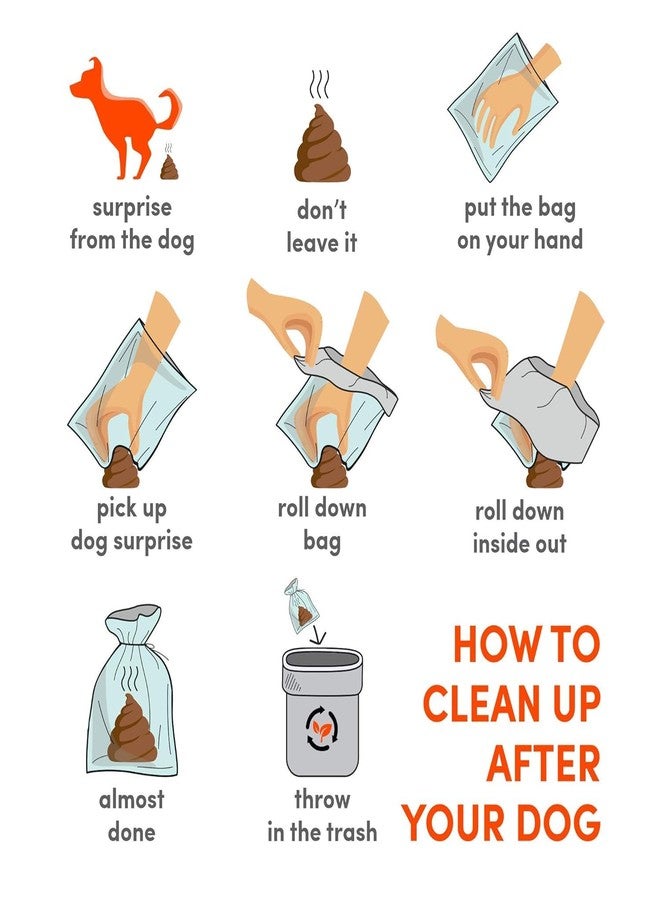 surprise from the dog

don't leave it

put the bag on your hand

pick up dog surprise

roll down bag

roll down inside out

almost done

throw in the trash

HOW TO CLEAN UP AFTER YOUR DOG